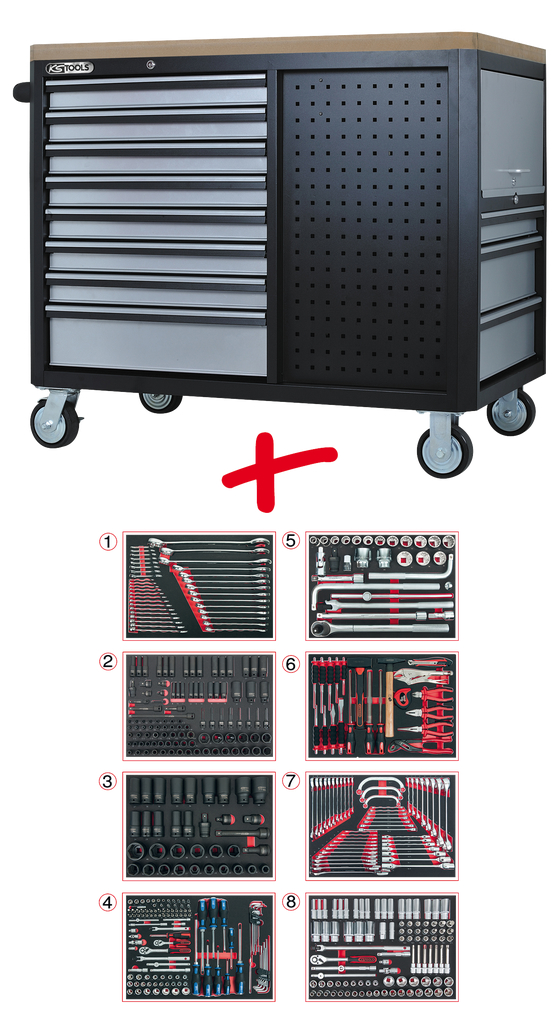 KS TOOLS

1
5
2
6
3
7
4
8